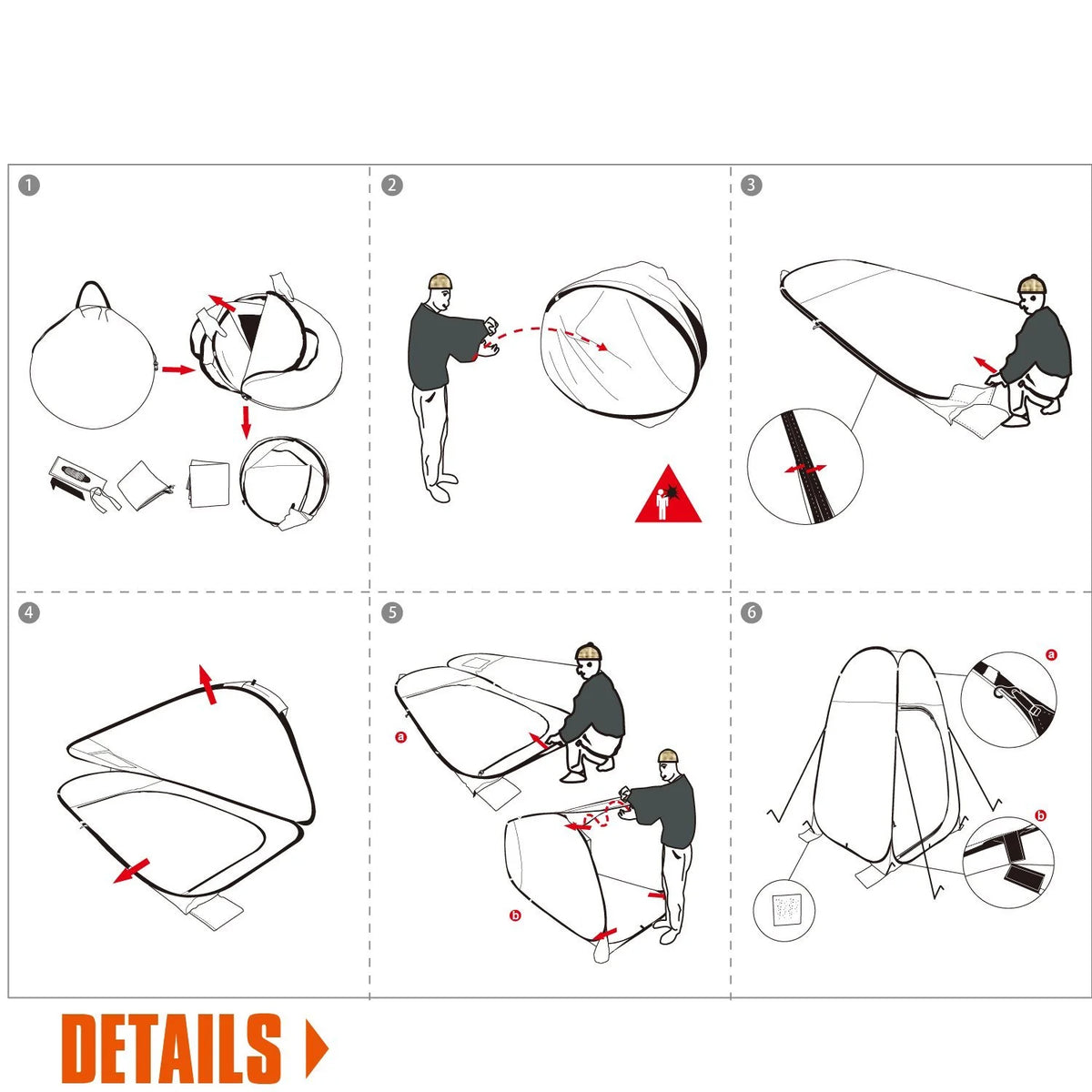 1

2

3

4

5

a

b

6

a

b

DETAILS