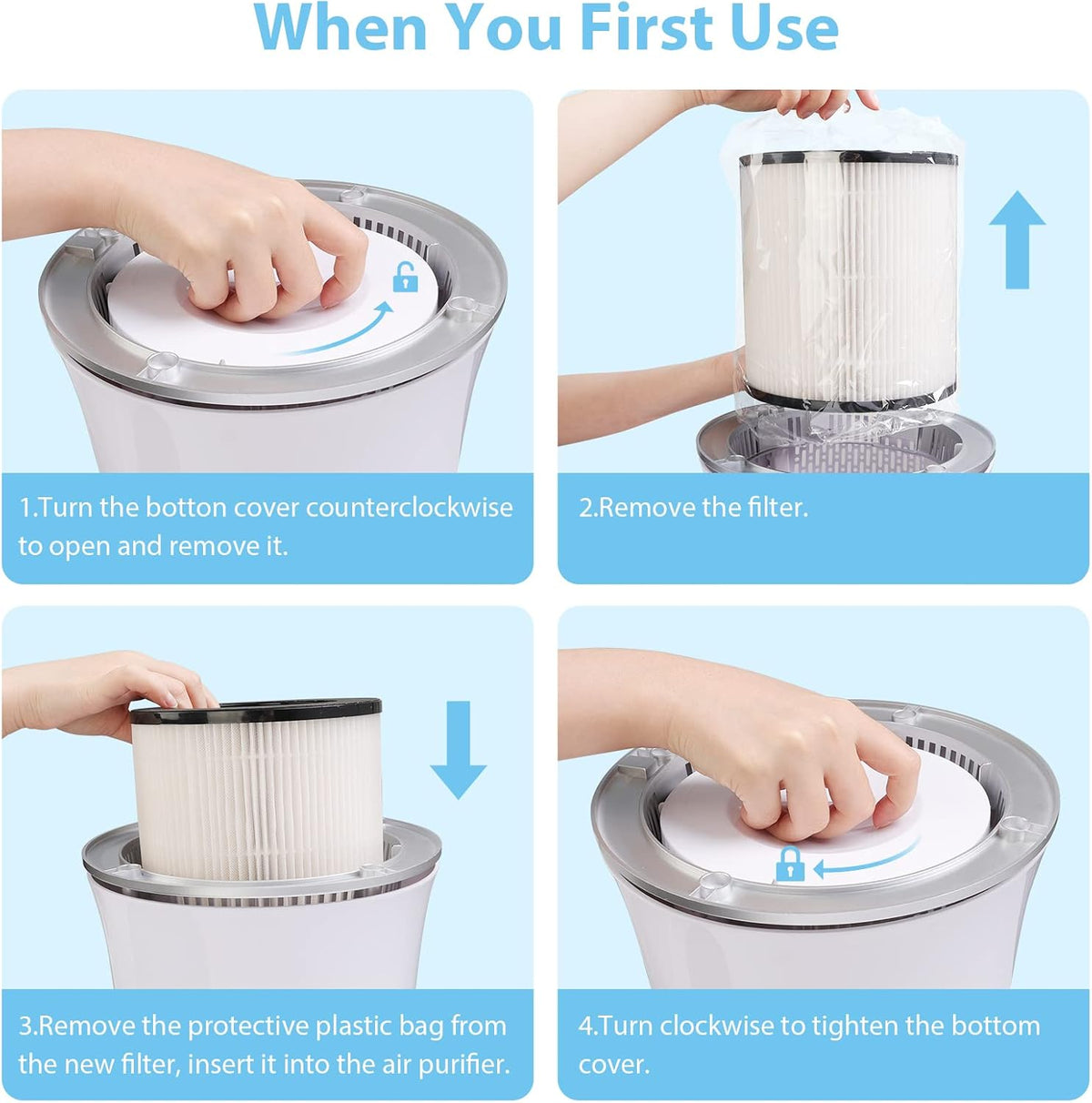 When You First Use

1.Turn the botton cover counterclockwise to open and remove it.

2.Remove the filter.

3.Remove the protective plastic bag from the new filter, insert it into the air purifier.

4.Turn clockwise to tighten the bottom cover.